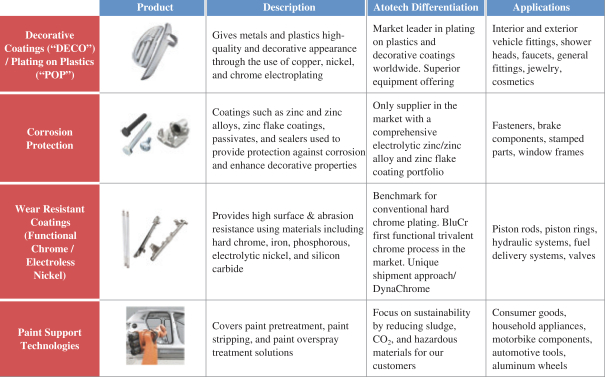 | | Product | Description | Atotech Differentiation | Applications |
|---|---|---|---|---|
| Decorative Coatings ("DECO") / Plating on Plastics ("POP") | | Gives metals and plastics high-quality and decorative appearance through the use of copper, nickel, and chrome electroplating | Market leader in plating on plastics and decorative coatings worldwide. Superior equipment offering | Interior and exterior vehicle fittings, shower heads, faucets, general fittings, jewelry, cosmetics |
| Corrosion Protection | | Coatings such as zinc and zinc alloys, zinc flake coatings, passivates, and sealers used to provide protection against corrosion and enhance decorative properties | Only supplier in the market with a comprehensive electrolytic zinc/zinc alloy and zinc flake coating portfolio | Fasteners, brake components, stamped parts, window frames |
| Wear Resistant Coatings (Functional Chrome / Electroless Nickel) | | Provides high surface & abrasion resistance using materials including hard chrome, iron, phosphorous, electrolytic nickel, and silicon carbide | Benchmark for conventional hard chrome plating. BluCr first functional trivalent chrome process in the market. Unique shipment approach/ DynaChrome | Piston rods, piston rings, hydraulic systems, fuel delivery systems, valves |
| Paint Support Technologies | | Covers paint pretreatment, paint stripping, and paint overspray treatment solutions | Focus on sustainability by reducing sludge, $CO_2$, and hazardous materials for our customers | Consumer goods, household appliances, motorbike components, automotive tools, aluminum wheels |