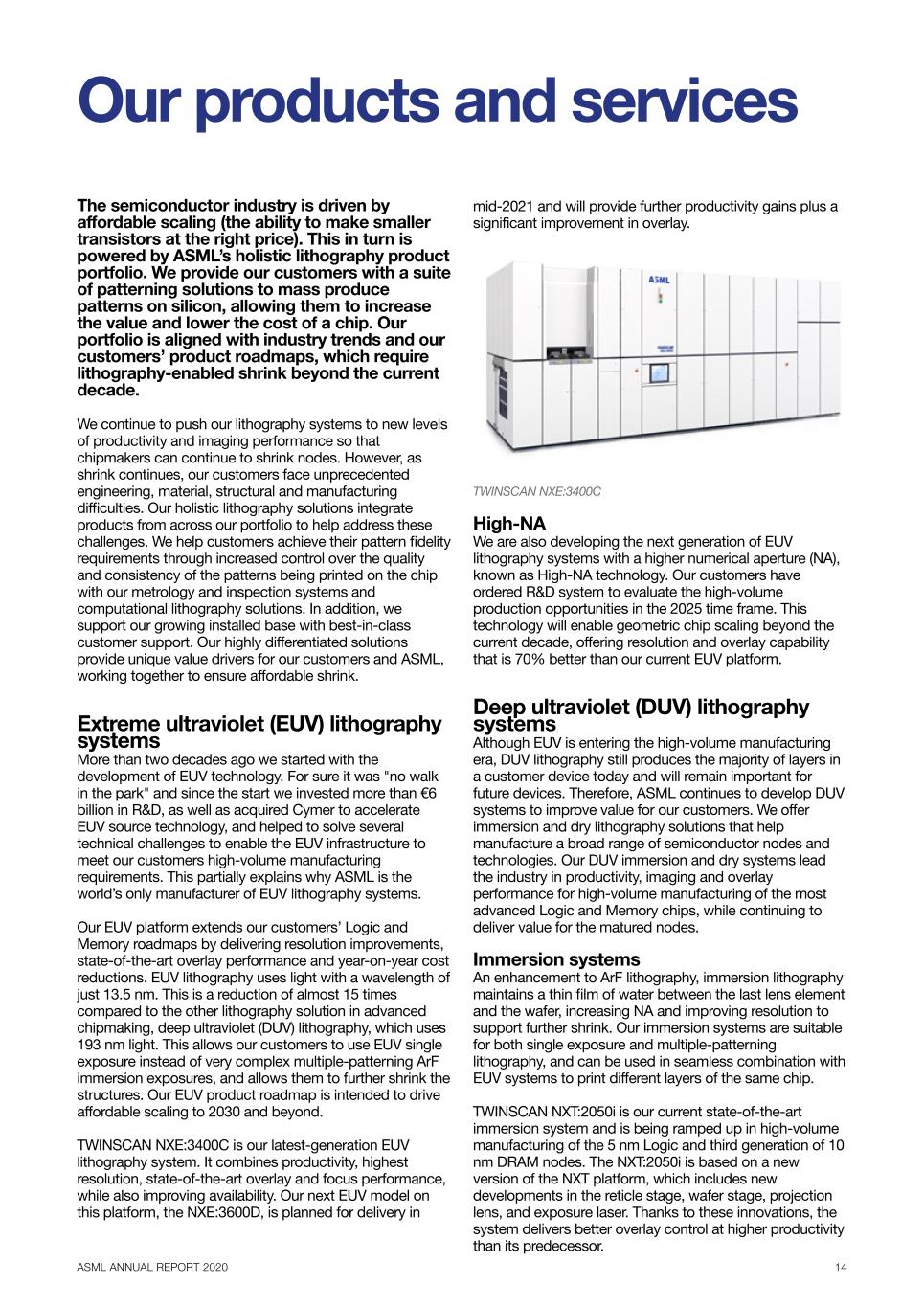 Our products and services

The semiconductor industry is driven by affordable scaling (the ability to make smaller transistors at the right price). This in turn is powered by ASML's holistic lithography product portfolio. We provide our customers with a suite of patterning solutions to mass produce patterns on silicon, allowing them to increase the value and lower the cost of a chip. Our portfolio is aligned with industry trends and our customers' product roadmaps, which require lithography-enabled shrink beyond the current decade.

We continue to push our lithography systems to new levels of productivity and imaging performance so that chipmakers can continue to shrink nodes. However, as shrink continues, our customers face unprecedented engineering, material, structural and manufacturing difficulties. Our holistic lithography solutions integrate products from across our portfolio to help address these challenges. We help customers achieve their pattern fidelity requirements through increased control over the quality and consistency of the patterns being printed on the chip with our metrology and inspection systems and computational lithography solutions. In addition, we support our growing installed base with best-in-class customer support. Our highly differentiated solutions provide unique value drivers for our customers and ASML, working together to ensure affordable shrink.

Extreme ultraviolet (EUV) lithography systems
More than two decades ago we started with the development of EUV technology. For sure it was "no walk in the park" and since the start we invested more than €6 billion in R&D, as well as acquired Cymer to accelerate EUV source technology, and helped to solve several technical challenges to enable the EUV infrastructure to meet our customers high-volume manufacturing requirements. This partially explains why ASML is the world's only manufacturer of EUV lithography systems.

Our EUV platform extends our customers' Logic and Memory roadmaps by delivering resolution improvements, state-of-the-art overlay performance and year-on-year cost reductions. EUV lithography uses light with a wavelength of just 13.5 nm. This is a reduction of almost 15 times compared to the other lithography solution in advanced chipmaking, deep ultraviolet (DUV) lithography, which uses 193 nm light. This allows our customers to use EUV single exposure instead of very complex multiple-patterning ArF immersion exposures, and allows them to further shrink the structures. Our EUV product roadmap is intended to drive affordable scaling to 2030 and beyond.

TWINSCAN NXE:3400C is our latest-generation EUV lithography system. It combines productivity, highest resolution, state-of-the-art overlay and focus performance, while also improving availability. Our next EUV model on this platform, the NXE:3600D, is planned for delivery in mid-2021 and will provide further productivity gains plus a significant improvement in overlay.

ASML

TWINSCAN NXE:3400C

High-NA
We are also developing the next generation of EUV lithography systems with a higher numerical aperture (NA), known as High-NA technology. Our customers have ordered R&D system to evaluate the high-volume production opportunities in the 2025 time frame. This technology will enable geometric chip scaling beyond the current decade, offering resolution and overlay capability that is 70% better than our current EUV platform.

Deep ultraviolet (DUV) lithography systems
Although EUV is entering the high-volume manufacturing era, DUV lithography still produces the majority of layers in a customer device today and will remain important for future devices. Therefore, ASML continues to develop DUV systems to improve value for our customers. We offer immersion and dry lithography solutions that help manufacture a broad range of semiconductor nodes and technologies. Our DUV immersion and dry systems lead the industry in productivity, imaging and overlay performance for high-volume manufacturing of the most advanced Logic and Memory chips, while continuing to deliver value for the matured nodes.

Immersion systems
An enhancement to ArF lithography, immersion lithography maintains a thin film of water between the last lens element and the wafer, increasing NA and improving resolution to support further shrink. Our immersion systems are suitable for both single exposure and multiple-patterning lithography, and can be used in seamless combination with EUV systems to print different layers of the same chip.

TWINSCAN NXT:2050i is our current state-of-the-art immersion system and is being ramped up in high-volume manufacturing of the 5 nm Logic and third generation of 10 nm DRAM nodes. The NXT:2050i is based on a new version of the NXT platform, which includes new developments in the reticle stage, wafer stage, projection lens, and exposure laser. Thanks to these innovations, the system delivers better overlay control at higher productivity than its predecessor.

ASML ANNUAL REPORT 2020

14