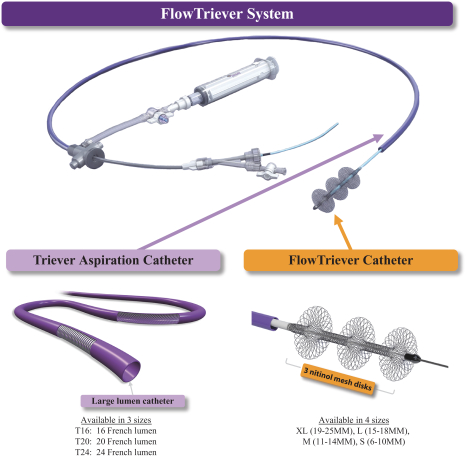 FlowTriever System

Triever Aspiration Catheter

FlowTriever Catheter

Large lumen catheter

Available in 3 sizes
T16: 16 French lumen
T20: 20 French lumen
T24: 24 French lumen

3 nitinol mesh disks

Available in 4 sizes
XL (19-25MM), L (15-18MM),
M (11-14MM), S (6-10MM)