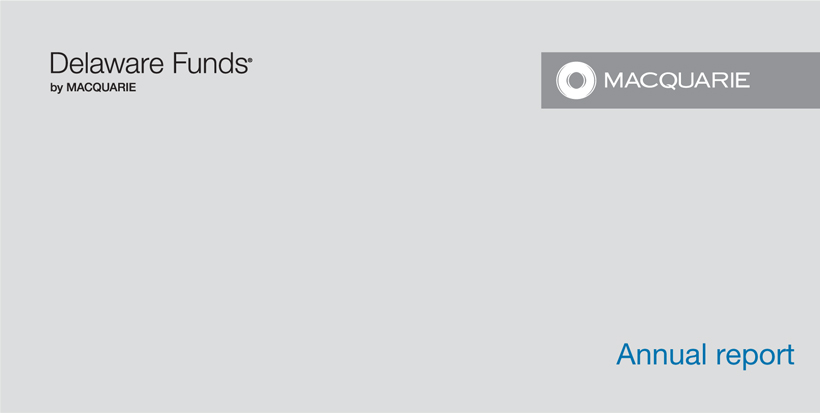 Delaware Funds®
by MACQUARIE

MACQUARIE

Annual report