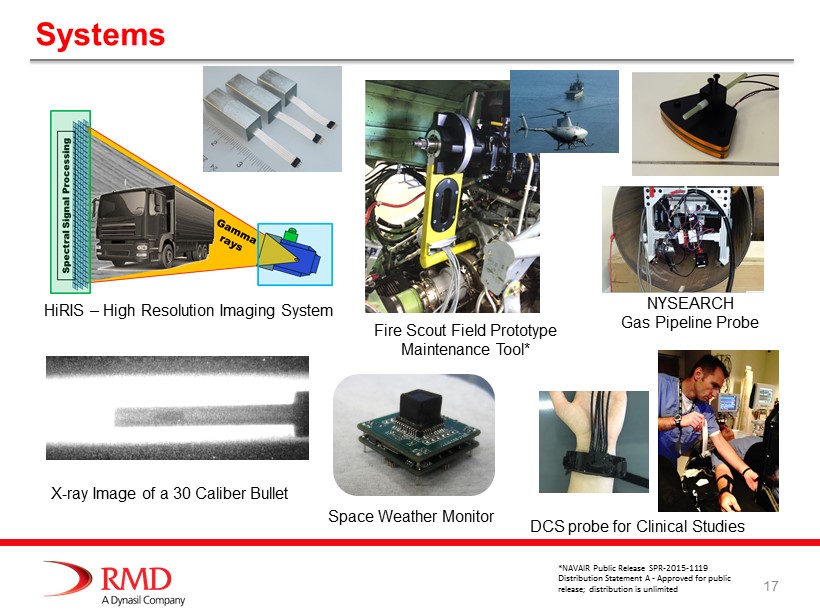 Systems

Spectral Signal Processing

Gamma rays

HiRIS – High Resolution Imaging System

Fire Scout Field Prototype Maintenance Tool*

NYSEARCH
Gas Pipeline Probe

X-ray Image of a 30 Caliber Bullet

Space Weather Monitor

DCS probe for Clinical Studies

RMD
A Dynasil Company

*NAVAIR Public Release SPR-2015-1119
Distribution Statement A - Approved for public release; distribution is unlimited

17