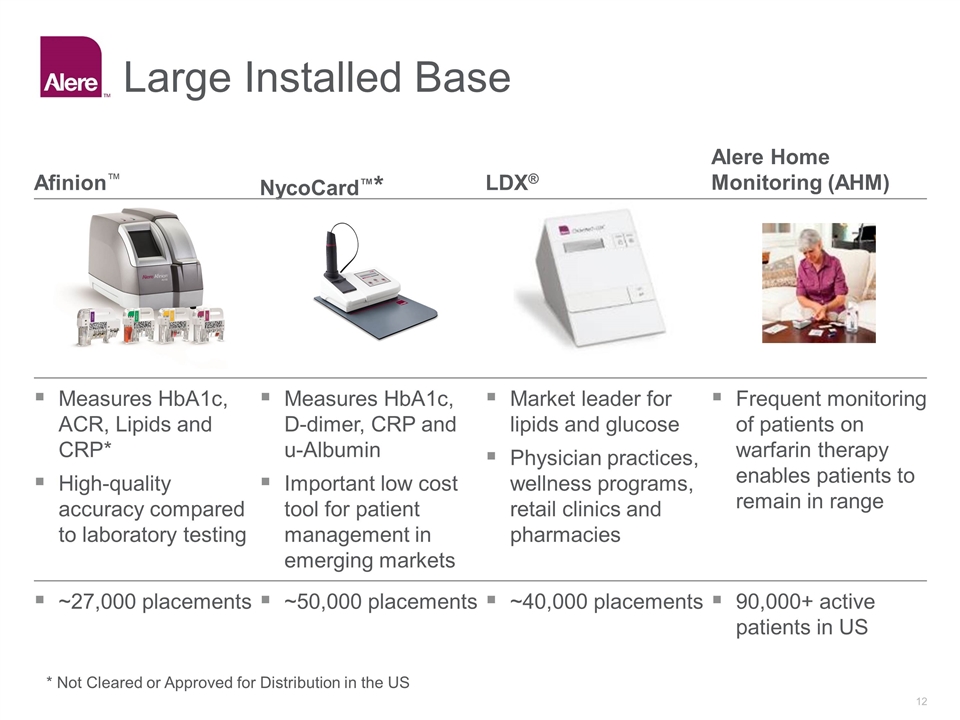 Alere™

Large Installed Base

| Afinion™ | NycoCard™* | LDX® | Alere Home Monitoring (AHM) |
|---|---|---|---|
| ▪ Measures HbA1c, ACR, Lipids and CRP* ▪ High-quality accuracy compared to laboratory testing | ▪ Measures HbA1c, D-dimer, CRP and u-Albumin ▪ Important low cost tool for patient management in emerging markets | ▪ Market leader for lipids and glucose ▪ Physician practices, wellness programs, retail clinics and pharmacies | ▪ Frequent monitoring of patients on warfarin therapy enables patients to remain in range |
| ▪ ~27,000 placements | ▪ ~50,000 placements | ▪ ~40,000 placements | ▪ 90,000+ active patients in US |

* Not Cleared or Approved for Distribution in the US

12