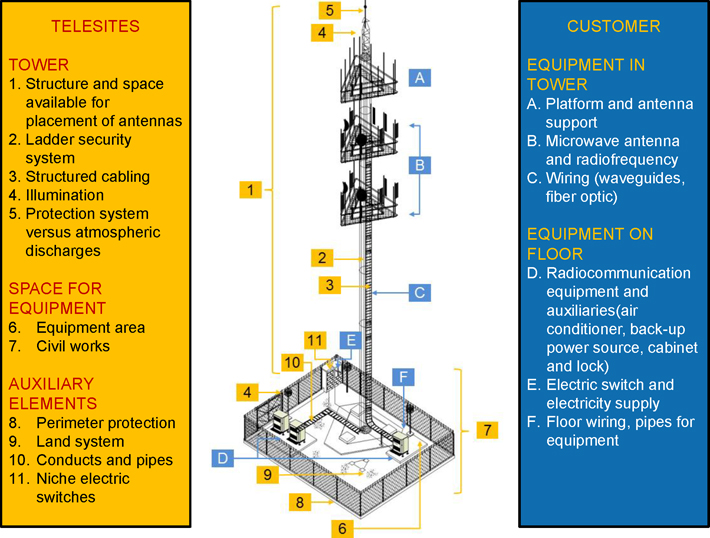 TELESITES

TOWER
1. Structure and space available for placement of antennas
2. Ladder security system
3. Structured cabling
4. Illumination
5. Protection system versus atmospheric discharges

SPACE FOR EQUIPMENT
6. Equipment area
7. Civil works

AUXILIARY ELEMENTS
8. Perimeter protection
9. Land system
10. Conducts and pipes
11. Niche electric switches

5
4
A
B
1
2
3
C
11
E
10
F
4
7
D
9
8
6

CUSTOMER

EQUIPMENT IN TOWER
A. Platform and antenna support
B. Microwave antenna and radiofrequency
C. Wiring (waveguides, fiber optic)

EQUIPMENT ON FLOOR
D. Radiocommunication equipment and auxiliaries(air conditioner, back-up power source, cabinet and lock)
E. Electric switch and electricity supply
F. Floor wiring, pipes for equipment